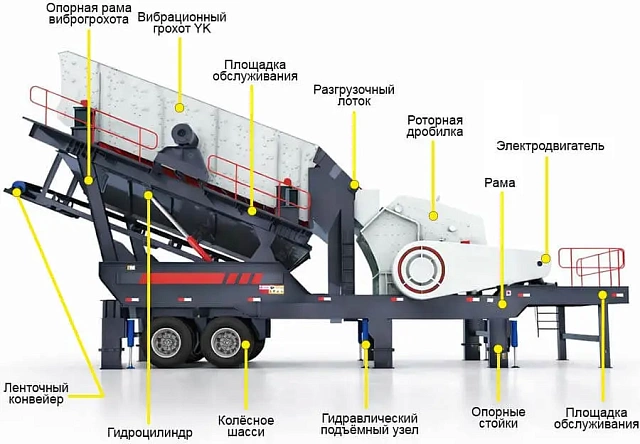 Опорная рама виброгрохота

Вибрационный грохот YK

Площадка обслуживания

Разгрузочный лоток

Роторная дробилка

Электродвигатель

Рама

Ленточный конвейер

Гидроцилиндр

Колёсное шасси

Гидравлический подъёмный узел

Опорные стойки

Площадка обслуживания