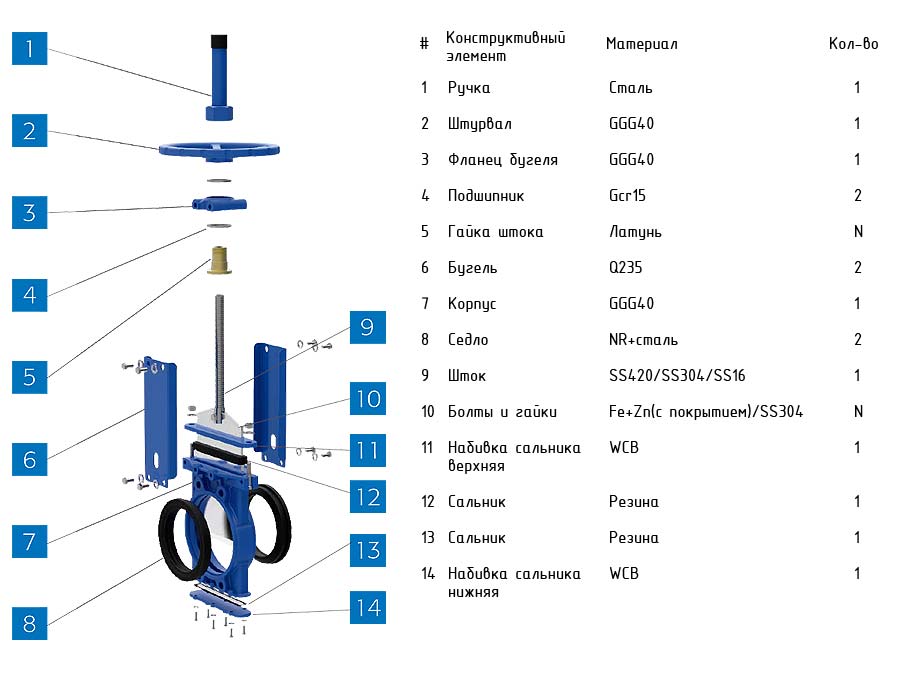 1
2
3
4
5
6
7
8
9
10
11
12
13
14

| # | Конструктивный элемент | Материал | Кол-во |
|---|---|---|---|
| 1 | Ручка | Сталь | 1 |
| 2 | Штурвал | GGG40 | 1 |
| 3 | Фланец бугеля | GGG40 | 1 |
| 4 | Подшипник | Gcr15 | 2 |
| 5 | Гайка штока | Латунь | N |
| 6 | Бугель | Q235 | 2 |
| 7 | Корпус | GGG40 | 1 |
| 8 | Седло | NR+сталь | 2 |
| 9 | Шток | SS420/SS304/SS16 | 1 |
| 10 | Болты и гайки | Fe+Zn(с покрытием)/SS304 | N |
| 11 | Набивка сальника верхняя | WCB | 1 |
| 12 | Сальник | Резина | 1 |
| 13 | Сальник | Резина | 1 |
| 14 | Набивка сальника нижняя | WCB | 1 |