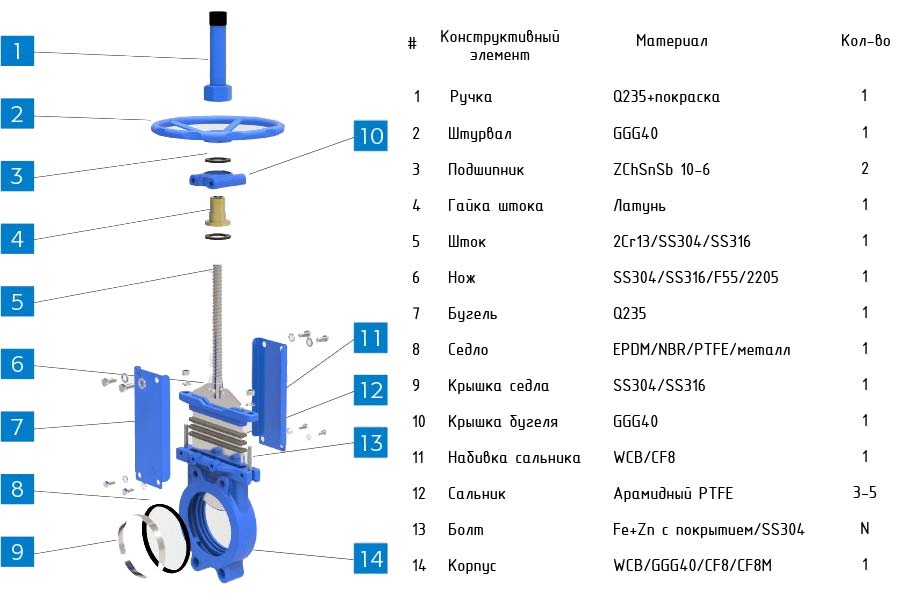 1
2
3
4
5
6
7
8
9
10
11
12
13
14

| # | Конструктивный элемент | Материал | Кол-во |
|---|---|---|---|
| 1 | Ручка | Q235+покраска | 1 |
| 2 | Штурвал | GGG40 | 1 |
| 3 | Подшипник | ZChSnSb 10-6 | 2 |
| 4 | Гайка штока | Латунь | 1 |
| 5 | Шток | 2Cr13/SS304/SS316 | 1 |
| 6 | Нож | SS304/SS316/F55/2205 | 1 |
| 7 | Бугель | Q235 | 1 |
| 8 | Седло | EPDM/NBR/PTFE/металл | 1 |
| 9 | Крышка седла | SS304/SS316 | 1 |
| 10 | Крышка бугеля | GGG40 | 1 |
| 11 | Набивка сальника | WCB/CF8 | 1 |
| 12 | Сальник | Арамидный PTFE | 3-5 |
| 13 | Болт | Fe+Zn с покрытием/SS304 | N |
| 14 | Корпус | WCB/GGG40/CF8/CF8M | 1 |