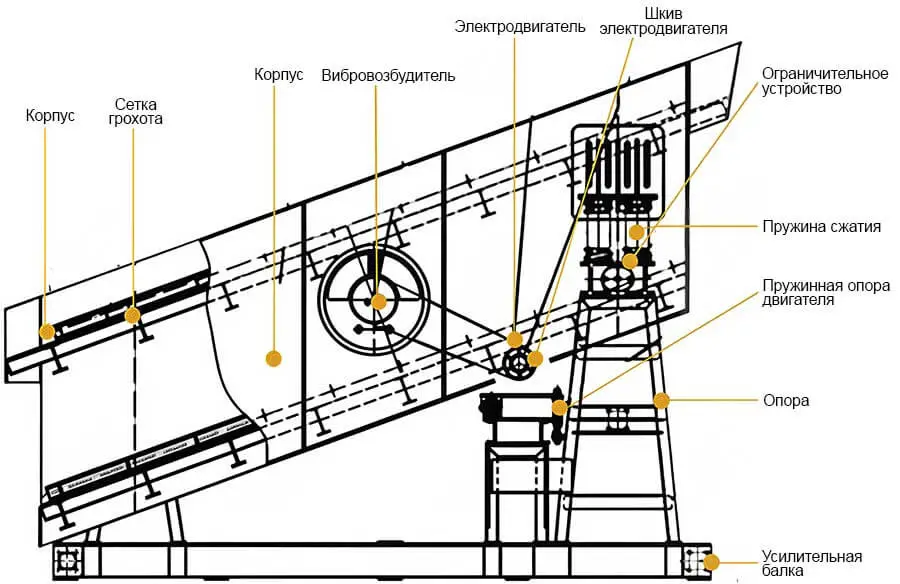 Корпус

Сетка грохота

Корпус

Вибровозбудитель

Электродвигатель

Шкив электродвигателя

Ограничительное устройство

Пружина сжатия

Пружинная опора двигателя

Опора

Усилительная балка