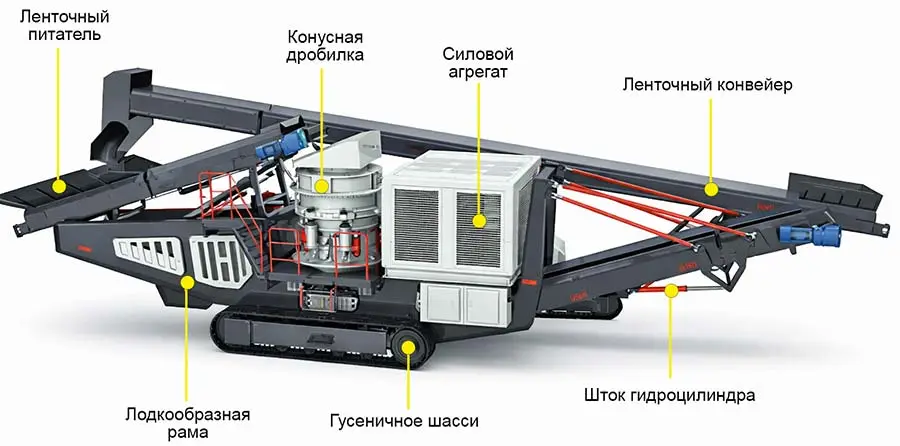 Ленточный питатель

Конусная дробилка

Силовой агрегат

Ленточный конвейер

Лодкообразная рама

Гусеничное шасси

Шток гидроцилиндра